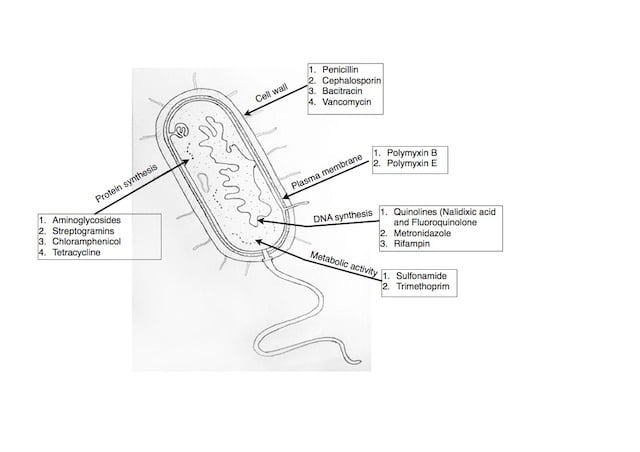 Cell wall

1. Penicillin
2. Cephalosporin
3. Bacitracin
4. Vancomycin

Plasma membrane

1. Polymyxin B
2. Polymyxin E

Protein synthesis

1. Aminoglycosides
2. Streptogramins
3. Chloramphenicol
4. Tetracycline

DNA synthesis

1. Quinolines (Nalidixic acid and Fluoroquinolone
2. Metronidazole
3. Rifampin

Metabolic activity

1. Sulfonamide
2. Trimethoprim